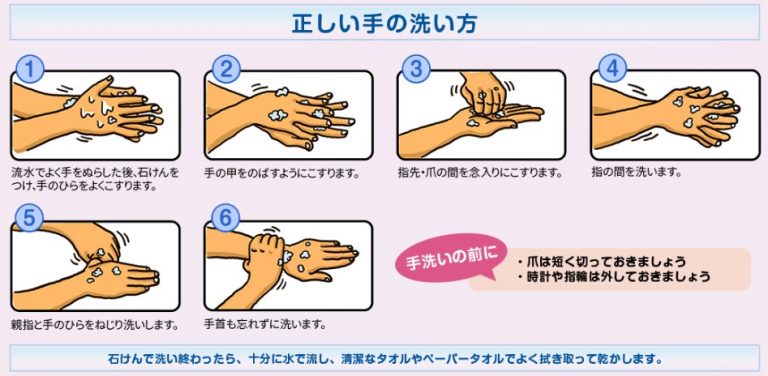 正しい手の洗い方

1
流水でよく手をぬらした後、石けんをつけ、手のひらをよくこすります。

2
手の甲をのばすようにこすります。

3
指先・爪の間を念入りにこすります。

4
指の間を洗います。

5
親指と手のひらをねじり洗いします。

6
手首も忘れずに洗います。

手洗いの前に
・爪は短く切っておきましょう
・時計や指輪は外しておきましょう

石けんで洗い終わったら、十分に水で流し、清潔なタオルやペーパータオルでよく拭き取って乾かします。